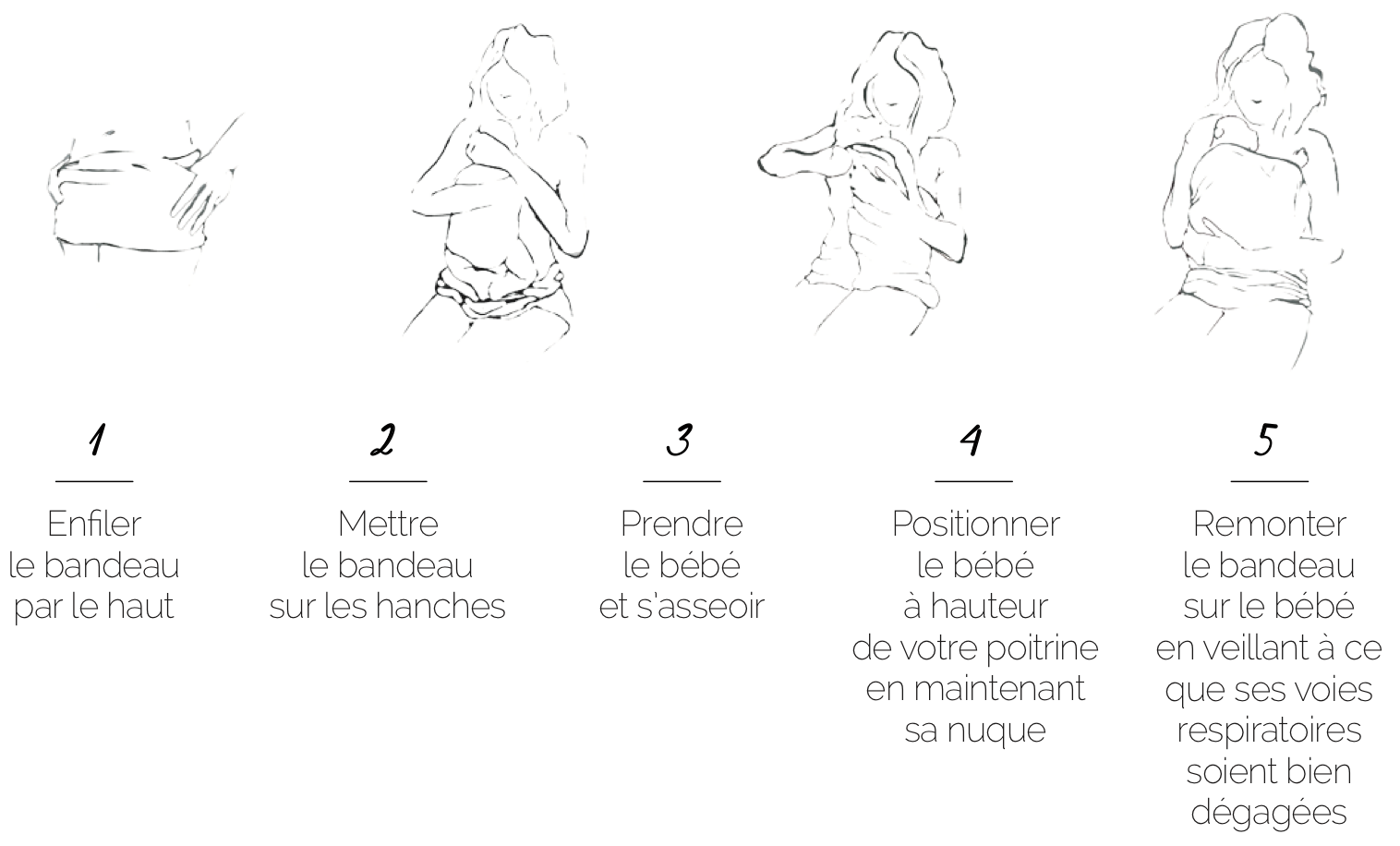 1

Enfiler le bandeau par le haut

2

Mettre le bandeau sur les hanches

3

Prendre le bébé et s'asseoir

4

Positionner le bébé à hauteur de votre poitrine en maintenant sa nuque

5

Remonter le bandeau sur le bébé en veillant à ce que ses voies respiratoires soient bien dégagées